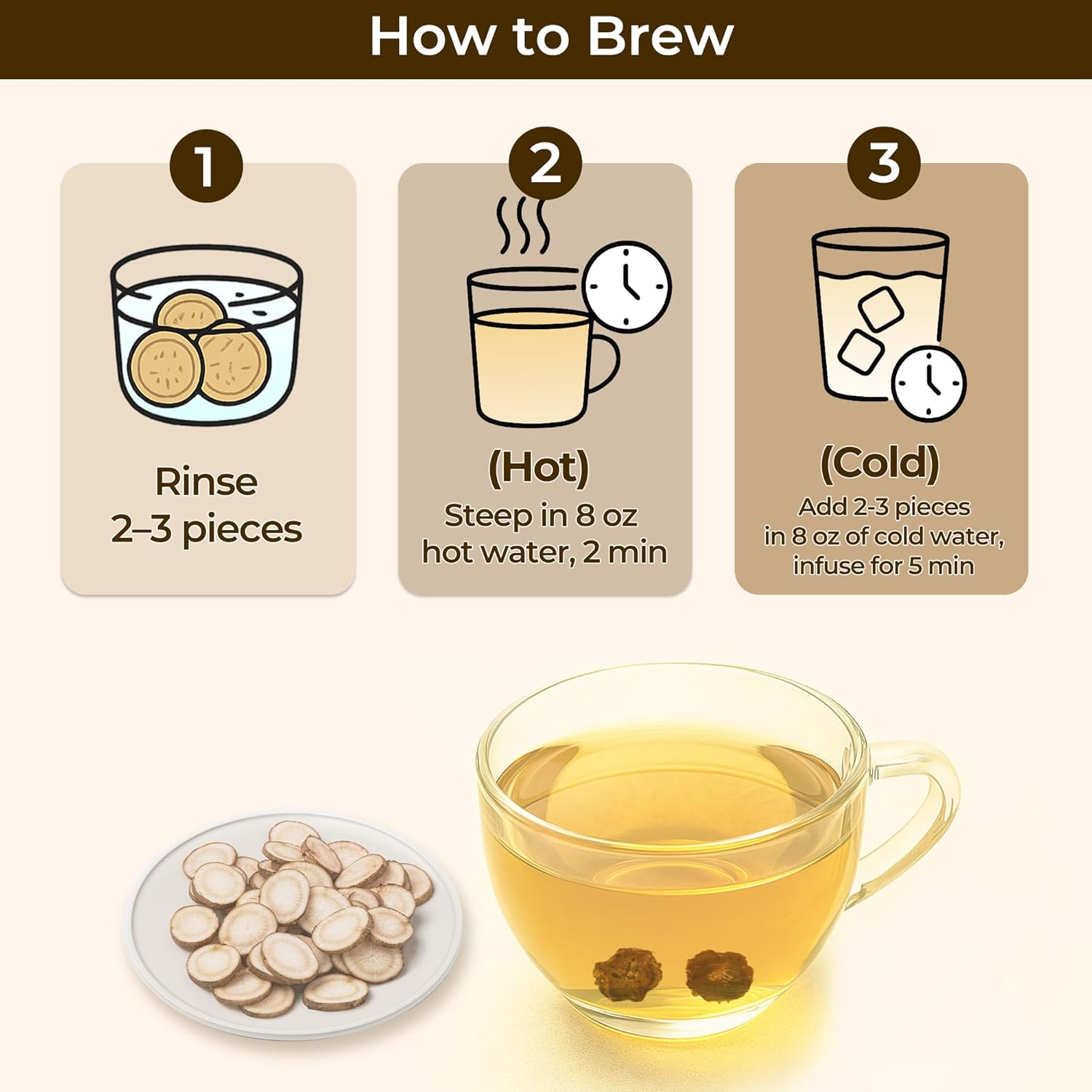 How to Brew

1

Rinse 2–3 pieces

2

(Hot)
Steep in 8 oz hot water, 2 min

3

(Cold)
Add 2-3 pieces in 8 oz of cold water, infuse for 5 min